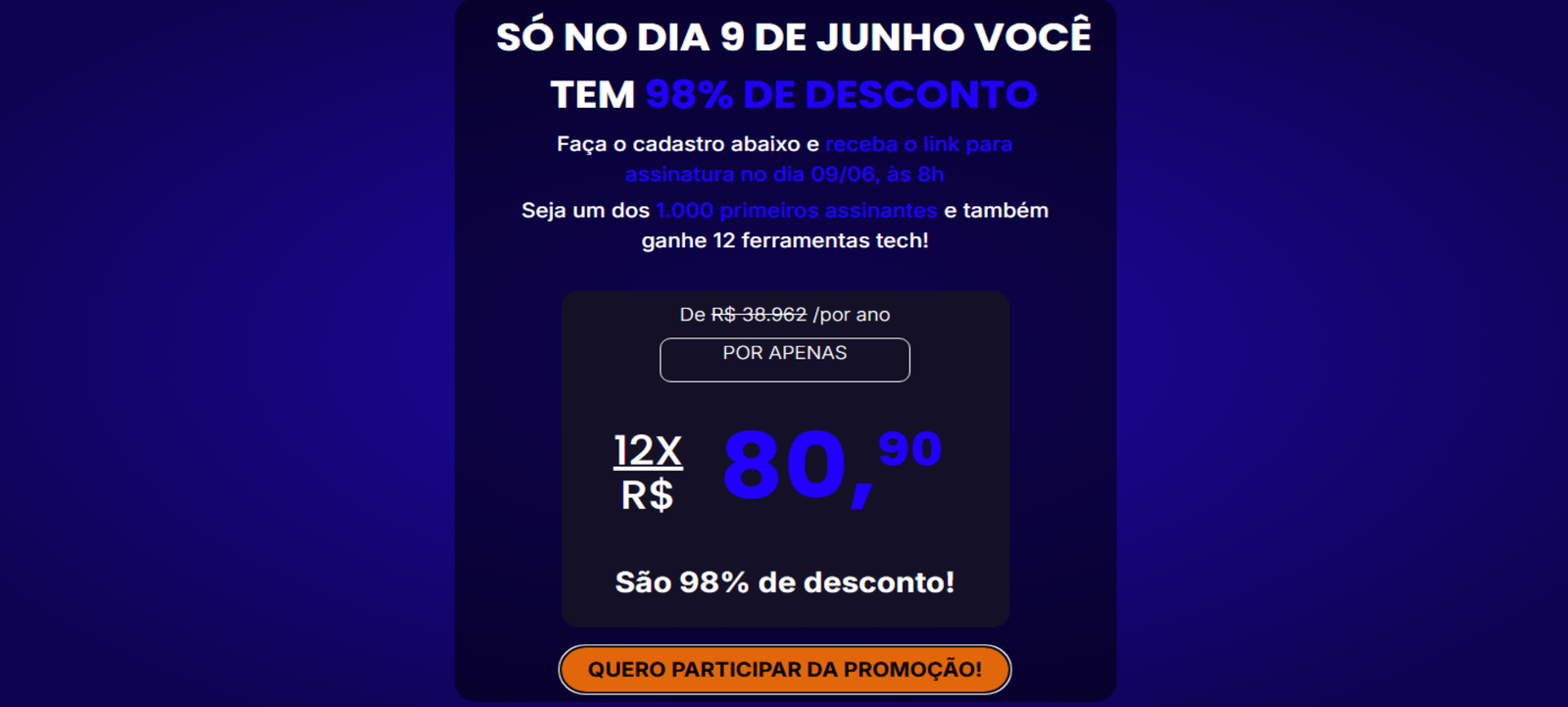 SÓ NO DIA 9 DE JUNHO VOCÊ TEM 98% DE DESCONTO

Faça o cadastro abaixo e receba o link para assinatura no dia 09/06, às 8h

Seja um dos 1.000 primeiros assinantes e também ganhe 12 ferramentas tech!

De R$ 38.962 /por ano

POR APENAS

12X
R$
80,90

São 98% de desconto!

QUERO PARTICIPAR DA PROMOÇÃO!